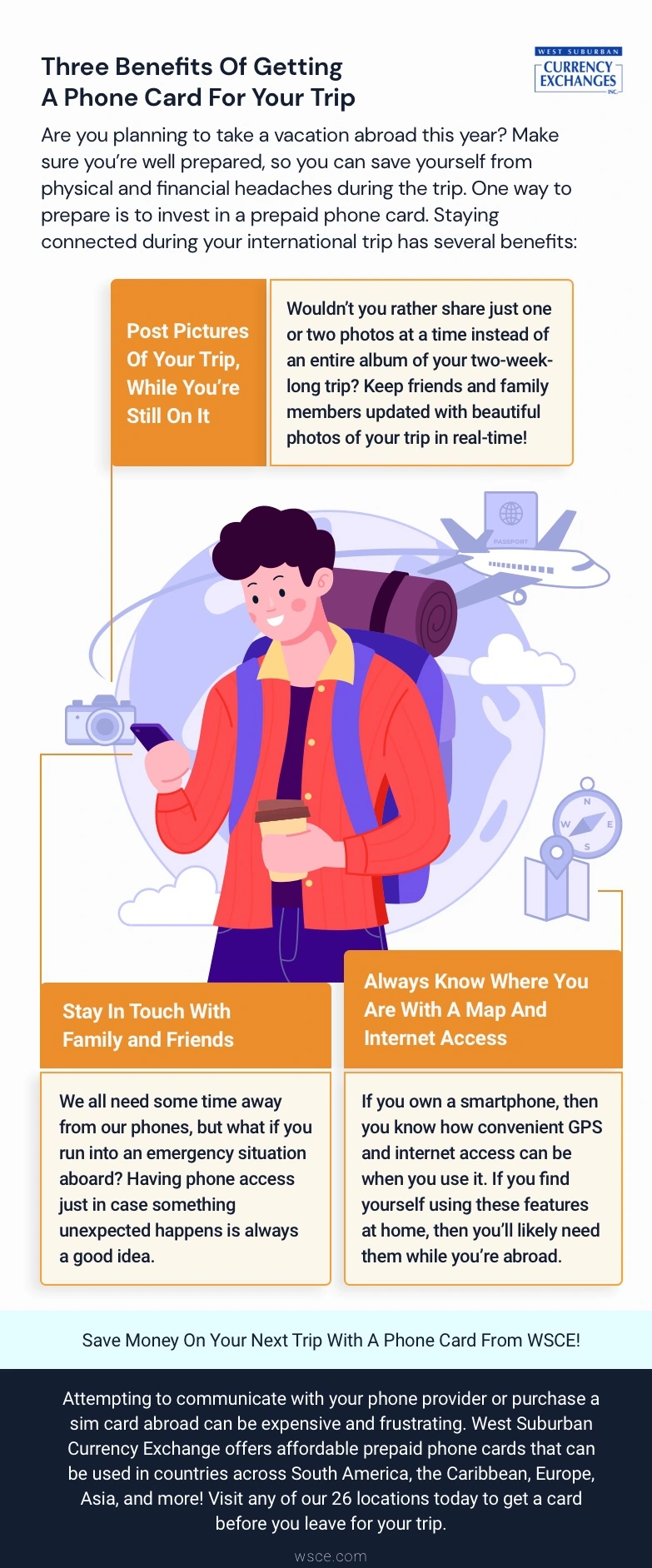 Three Benefits Of Getting A Phone Card For Your Trip

WEST SUBURBAN CURRENCY EXCHANGES INC.

Are you planning to take a vacation abroad this year? Make sure you're well prepared, so you can save yourself from physical and financial headaches during the trip. One way to prepare is to invest in a prepaid phone card. Staying connected during your international trip has several benefits:

Post Pictures Of Your Trip, While You're Still On It

Wouldn't you rather share just one or two photos at a time instead of an entire album of your two-week-long trip? Keep friends and family members updated with beautiful photos of your trip in real-time!

PASSPORT

N
W
E
S

Stay In Touch With Family and Friends

We all need some time away from our phones, but what if you run into an emergency situation aboard? Having phone access just in case something unexpected happens is always a good idea.

Always Know Where You Are With A Map And Internet Access

If you own a smartphone, then you know how convenient GPS and internet access can be when you use it. If you find yourself using these features at home, then you'll likely need them while you're abroad.

Save Money On Your Next Trip With A Phone Card From WSCE!

Attempting to communicate with your phone provider or purchase a sim card abroad can be expensive and frustrating. West Suburban Currency Exchange offers affordable prepaid phone cards that can be used in countries across South America, the Caribbean, Europe, Asia, and more! Visit any of our 26 locations today to get a card before you leave for your trip.

wsce.com