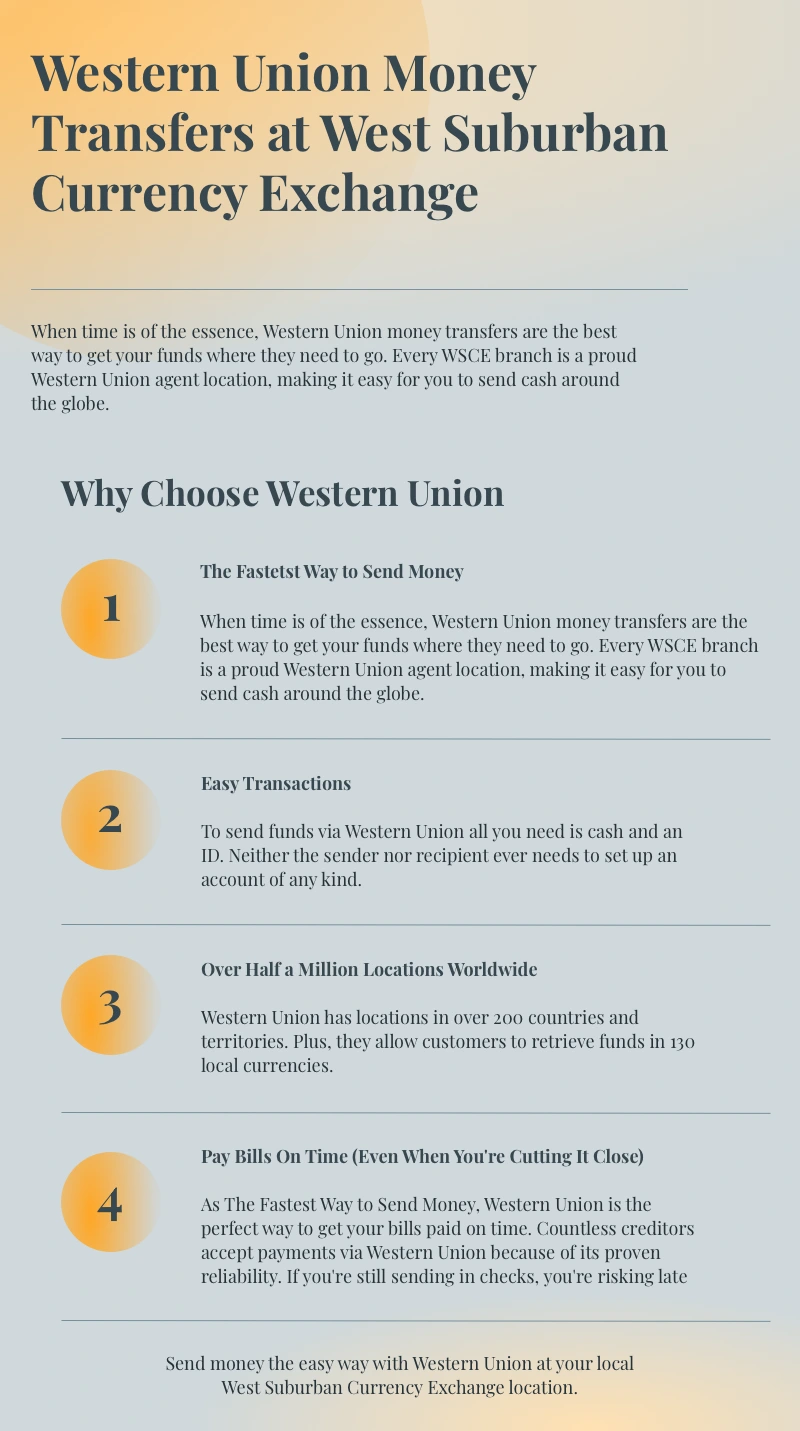 Western Union Money Transfers at West Suburban Currency Exchange

When time is of the essence, Western Union money transfers are the best way to get your funds where they need to go. Every WSCE branch is a proud Western Union agent location, making it easy for you to send cash around the globe.

Why Choose Western Union

1

The Fastetst Way to Send Money

When time is of the essence, Western Union money transfers are the best way to get your funds where they need to go. Every WSCE branch is a proud Western Union agent location, making it easy for you to send cash around the globe.

2

Easy Transactions

To send funds via Western Union all you need is cash and an ID. Neither the sender nor recipient ever needs to set up an account of any kind.

3

Over Half a Million Locations Worldwide

Western Union has locations in over 200 countries and territories. Plus, they allow customers to retrieve funds in 130 local currencies.

4

Pay Bills On Time (Even When You're Cutting It Close)

As The Fastest Way to Send Money, Western Union is the perfect way to get your bills paid on time. Countless creditors accept payments via Western Union because of its proven reliability. If you're still sending in checks, you're risking late

Send money the easy way with Western Union at your local West Suburban Currency Exchange location.